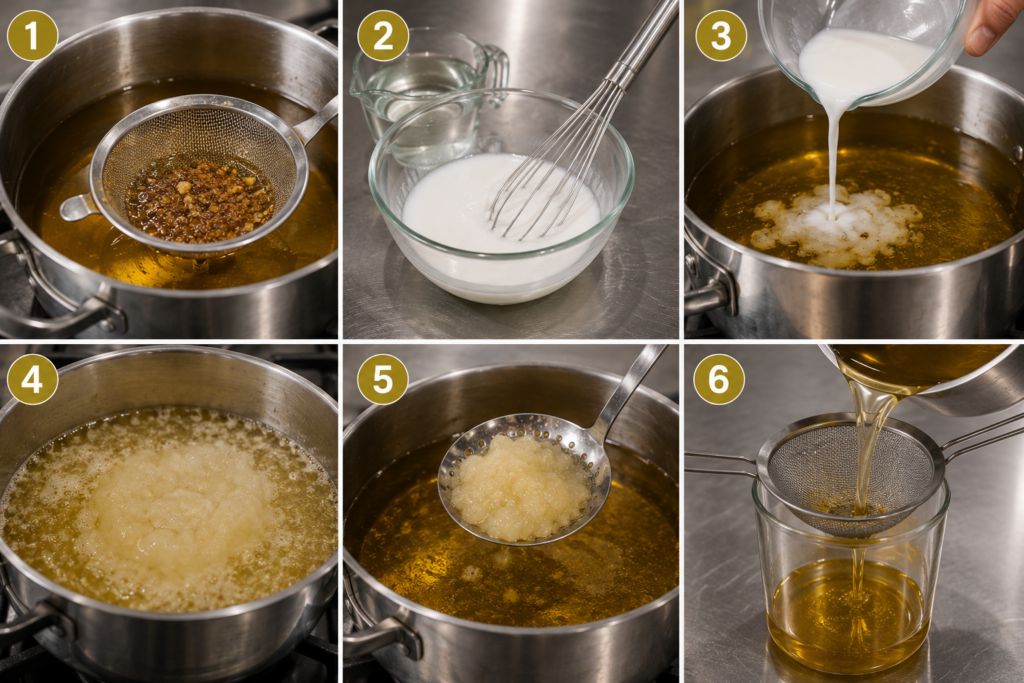 1

2

3

4

5

6